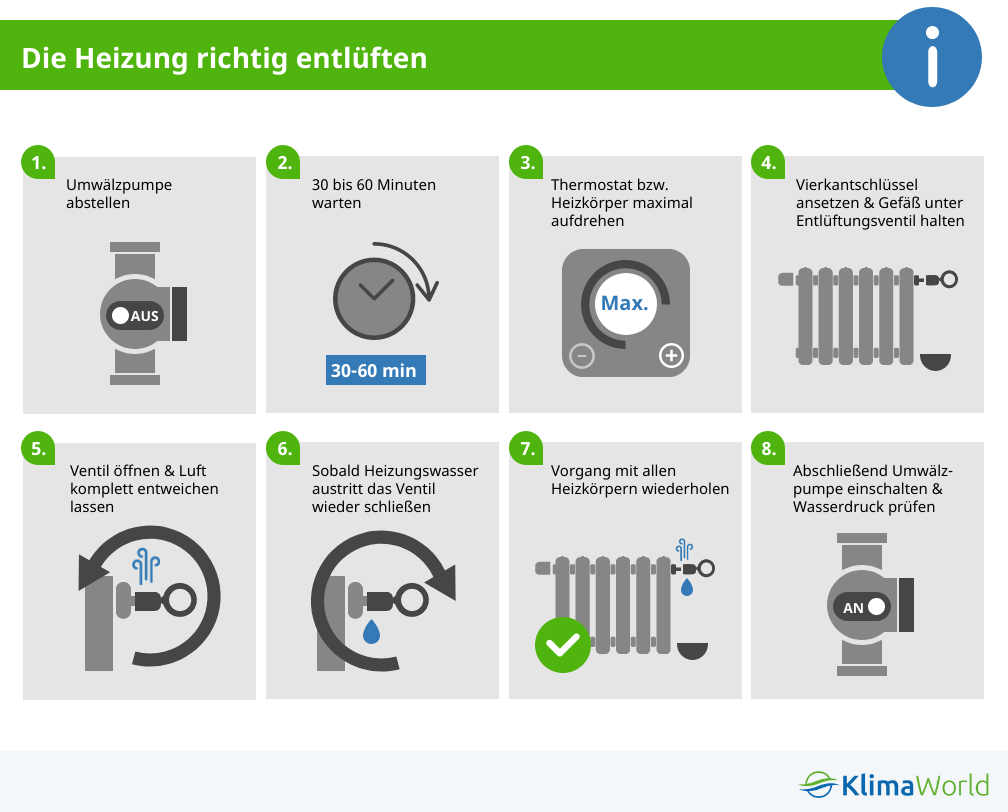 Die Heizung richtig entlüften

i

1.
Umwälzpumpe abstellen

AUS

2.
30 bis 60 Minuten warten

30-60 min

3.
Thermostat bzw. Heizkörper maximal aufdrehen

Max.

4.
Vierkantschlüssel ansetzen & Gefäß unter Entlüftungsventil halten

5.
Ventil öffnen & Luft komplett entweichen lassen

6.
Sobald Heizungswasser austritt das Ventil wieder schließen

7.
Vorgang mit allen Heizkörpern wiederholen

8.
Abschließend Umwälzpumpe einschalten & Wasserdruck prüfen

AN

KlimaWorld