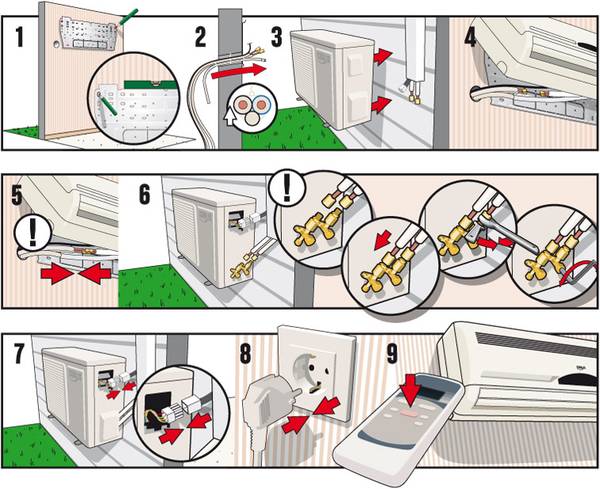 1
2
3
4
5
!
6
!
7
8
9