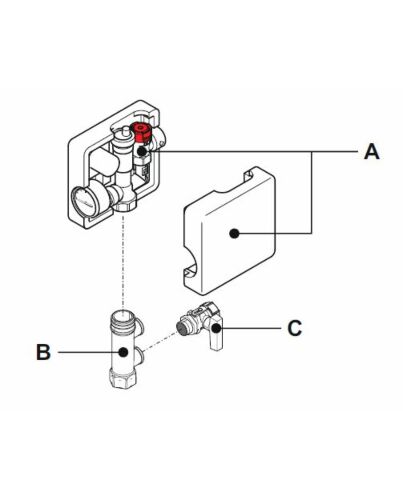 A
B
C